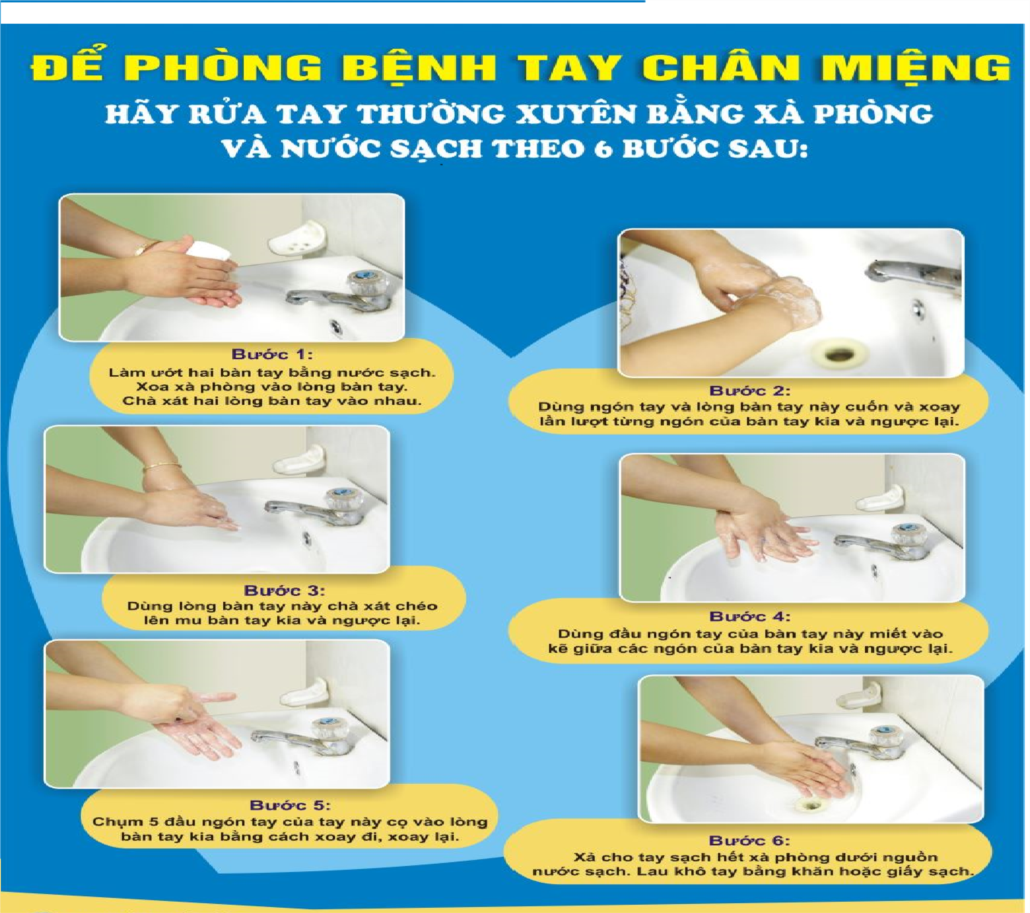 ĐỂ PHÒNG BỆNH TAY CHÂN MIỆNG
HÃY RỬA TAY THƯỜNG XUYÊN BẰNG XÀ PHÒNG VÀ NƯỚC SẠCH THEO 6 BƯỚC SAU:

Bước 1:
Làm ướt hai bàn tay bằng nước sạch. Xoa xà phòng vào lòng bàn tay. Chà xát hai lòng bàn tay vào nhau.

Bước 2:
Dùng ngón tay và lòng bàn tay này cuốn và xoay lần lượt từng ngón của bàn tay kia và ngược lại.

Bước 3:
Dùng lòng bàn tay này chà xát chéo lên mu bàn tay kia và ngược lại.

Bước 4:
Dùng đầu ngón tay của bàn tay này miết vào kẽ giữa các ngón của bàn tay kia và ngược lại.

Bước 5:
Chụm 5 đầu ngón tay của tay này cọ vào lòng bàn tay kia bằng cách xoay đi, xoay lại.

Bước 6:
Xả cho tay sạch hết xà phòng dưới nguồn nước sạch. Lau khô tay bằng khăn hoặc giấy sạch.